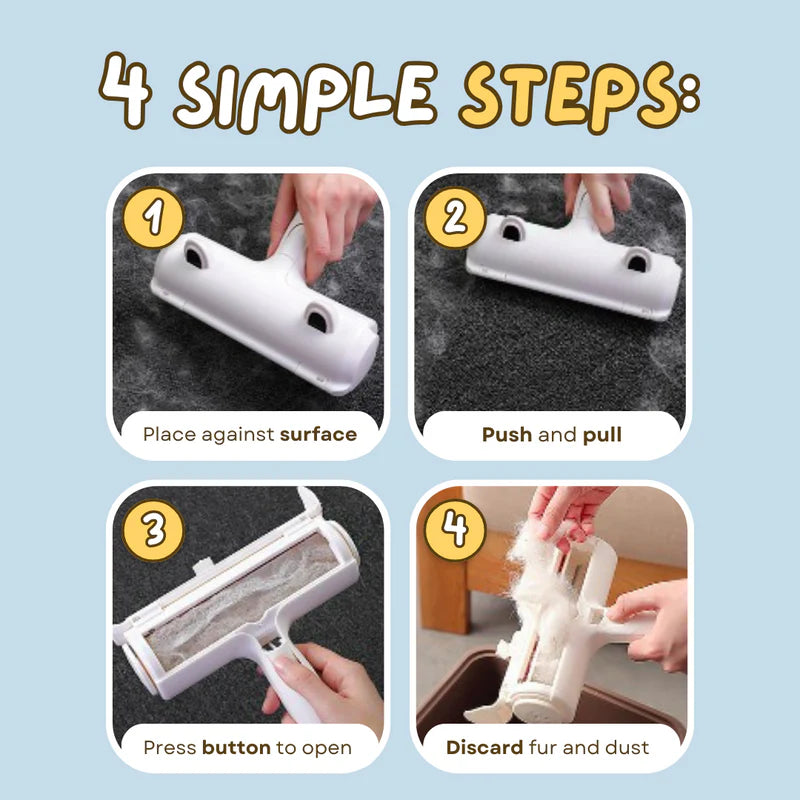 4 SIMPLE STEPS:

1

Place against surface

2

Push and pull

3

Press button to open

4

Discard fur and dust